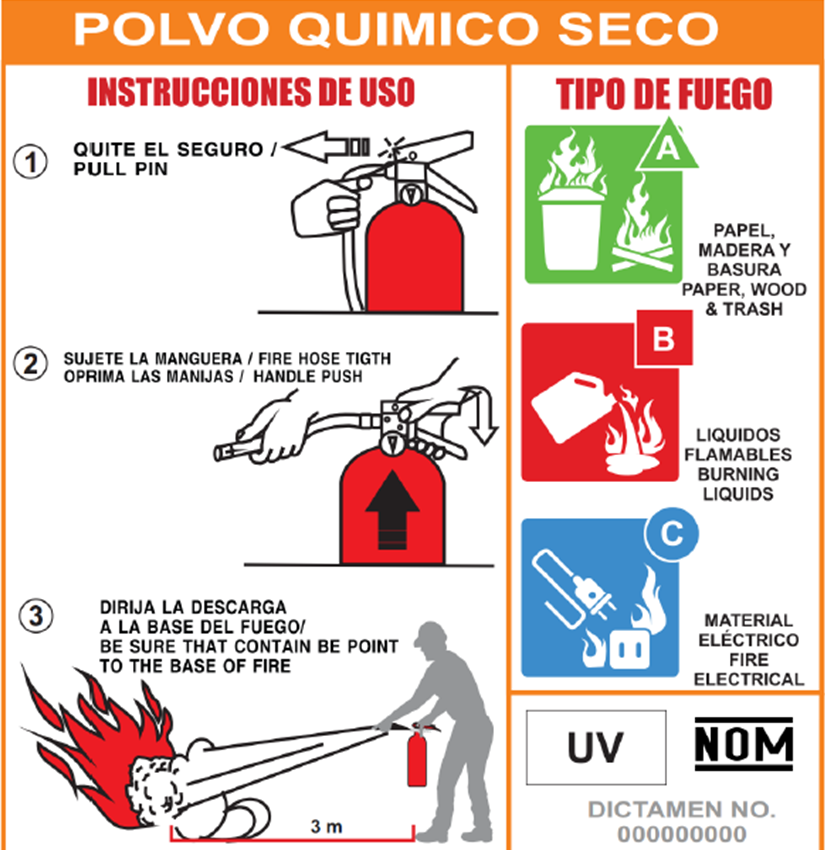 POLVO QUIMICO SECO

INSTRUCCIONES DE USO

1 QUITE EL SEGURO / PULL PIN

2 SUJETE LA MANGUERA / FIRE HOSE TIGTH
OPRIMA LAS MANIJAS / HANDLE PUSH

3 DIRIJA LA DESCARGA A LA BASE DEL FUEGO/ BE SURE THAT CONTAIN BE POINT TO THE BASE OF FIRE

3 m

TIPO DE FUEGO

A
PAPEL, MADERA Y BASURA PAPER, WOOD & TRASH

B
LIQUIDOS FLAMABLES BURNING LIQUIDS

C
MATERIAL ELÉCTRICO FIRE ELECTRICAL

UV

NOM

DICTAMEN NO.
000000000